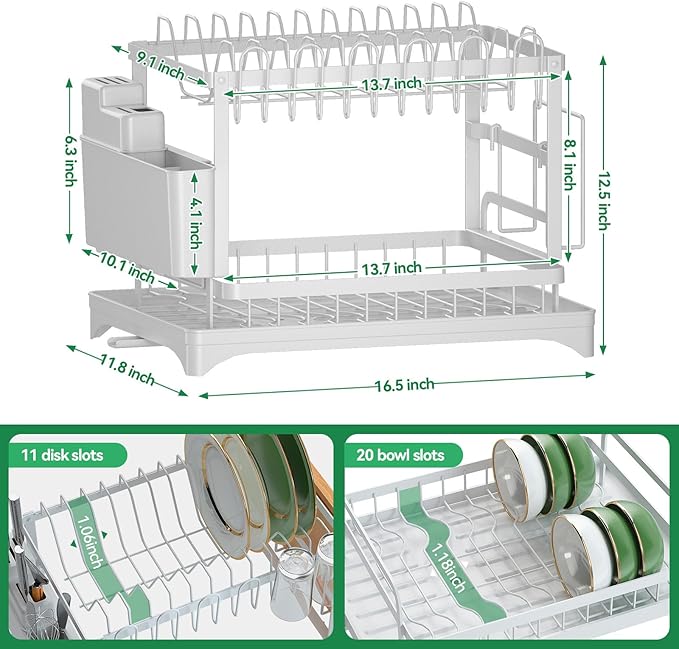 9.1 inch
13.7 inch
6.3 inch
4.1 inch
8.1 inch
12.5 inch
10.1 inch
13.7 inch
11.8 inch
16.5 inch

11 disk slots
1.06inch

20 bowl slots
1.18inch