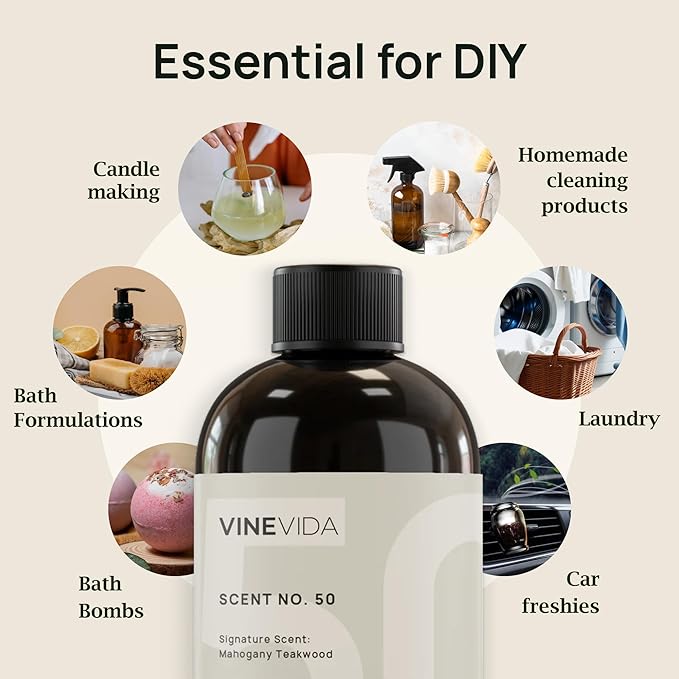 Essential for DIY

Candle making

Homemade cleaning products

Bath Formulations

Laundry

Bath Bombs

Car freshies

VINEVIDA

SCENT NO. 50

Signature Scent: Mahogany Teakwood