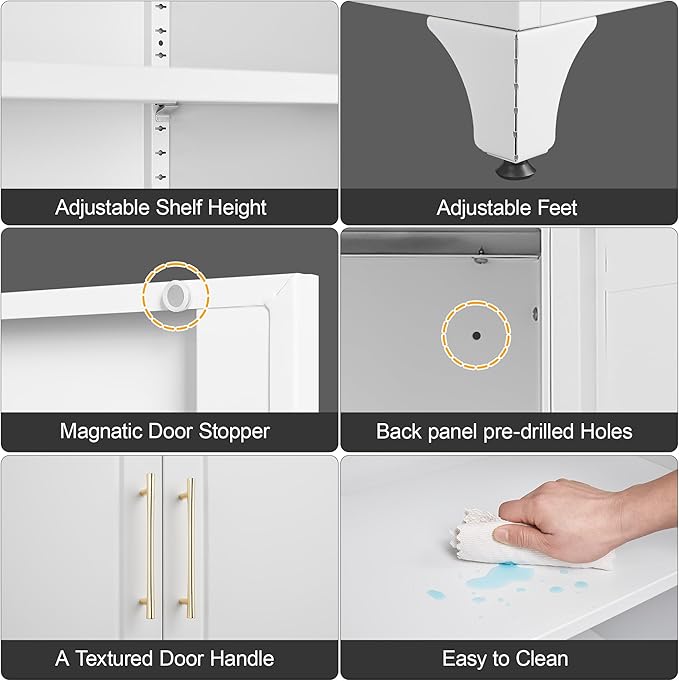 Adjustable Shelf Height

Adjustable Feet

Magnatic Door Stopper

Back panel pre-drilled Holes

A Textured Door Handle

Easy to Clean