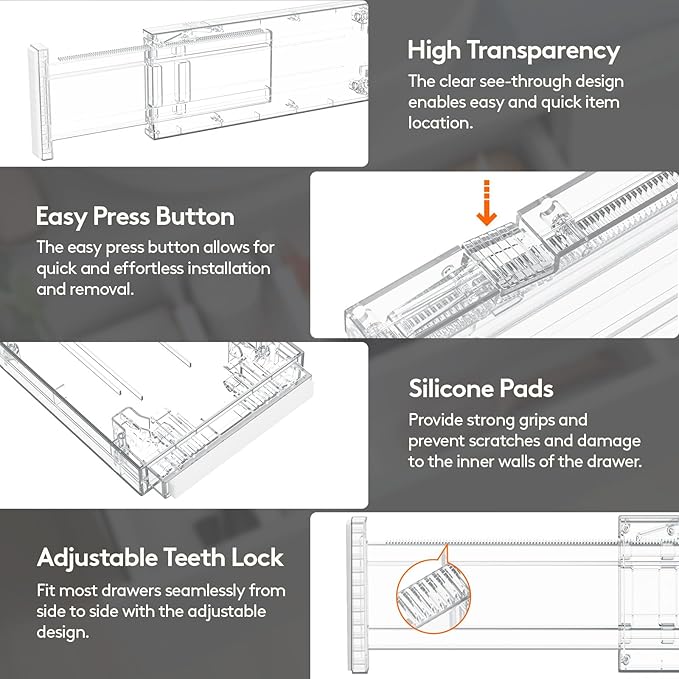 High Transparency
The clear see-through design enables easy and quick item location.

Easy Press Button
The easy press button allows for quick and effortless installation and removal.

Silicone Pads
Provide strong grips and prevent scratches and damage to the inner walls of the drawer.

Adjustable Teeth Lock
Fit most drawers seamlessly from side to side with the adjustable design.