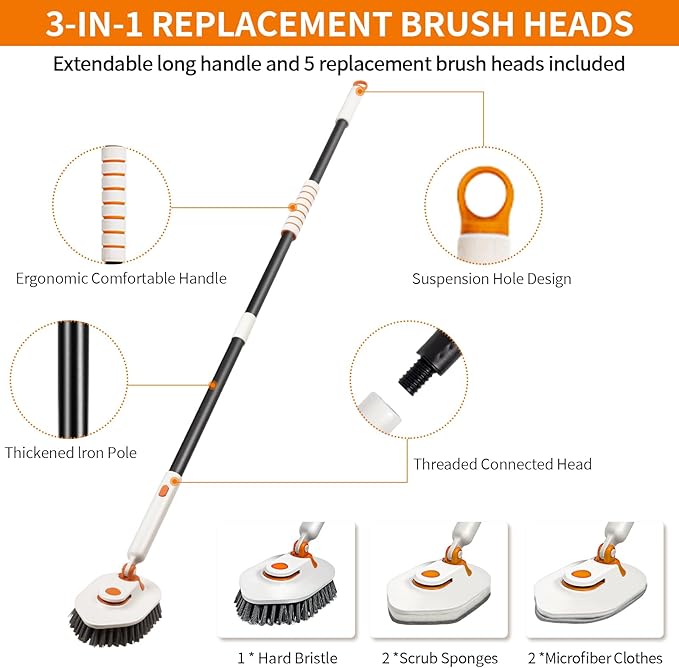 3-IN-1 REPLACEMENT BRUSH HEADS

Extendable long handle and 5 replacement brush heads included

Ergonomic Comfortable Handle

Suspension Hole Design

Thickened Iron Pole

Threaded Connected Head

1 * Hard Bristle

2 *Scrub Sponges

2 *Microfiber Clothes