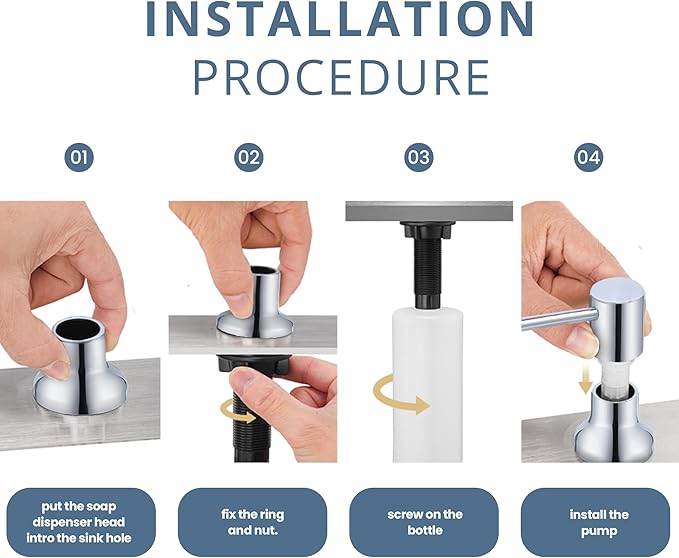 INSTALLATION
PROCEDURE

01

02

03

04

put the soap dispenser head intro the sink hole

fix the ring and nut.

screw on the bottle

install the pump