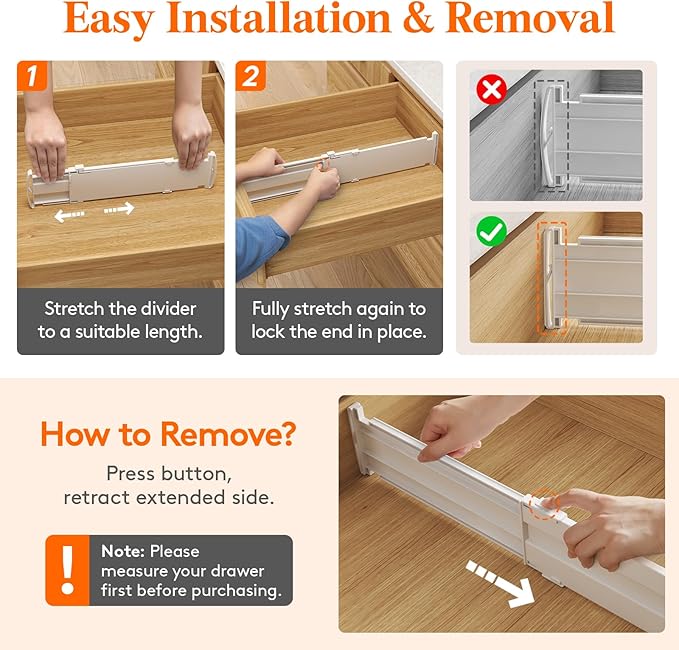 Easy Installation & Removal

1

Stretch the divider to a suitable length.

2

Fully stretch again to lock the end in place.

How to Remove?

Press button, retract extended side.

!

Note: Please measure your drawer first before purchasing.