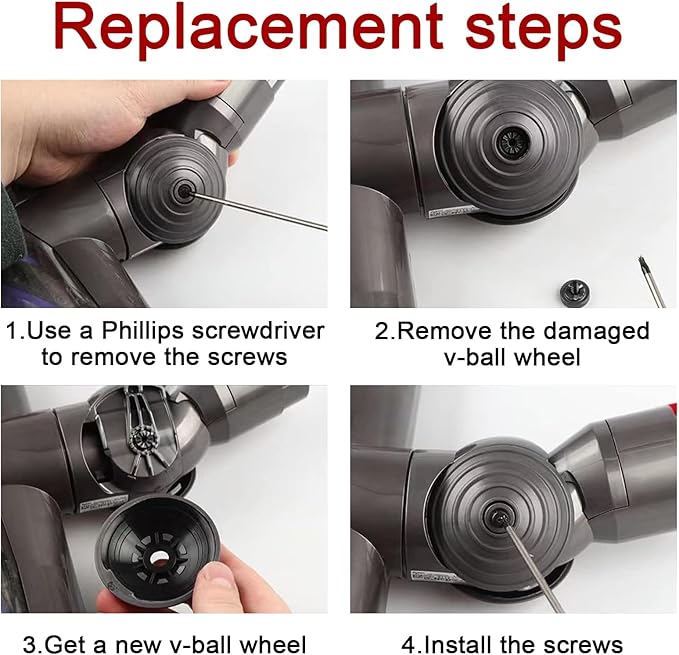 Replacement steps

1.Use a Phillips screwdriver to remove the screws

2.Remove the damaged v-ball wheel

3.Get a new v-ball wheel

4.Install the screws