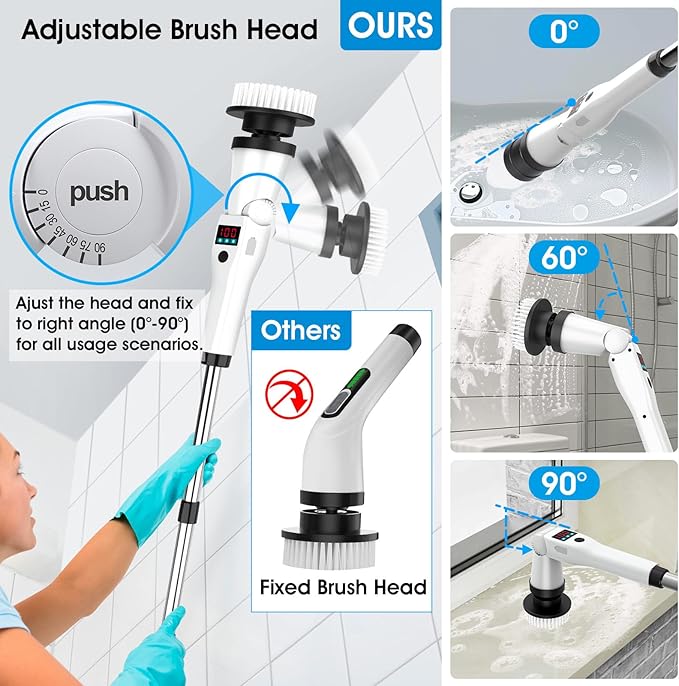 Adjustable Brush Head

OURS

push

0 15 30 45 60 75 90

100

Ajust the head and fix to right angle (0°-90°) for all usage scenarios.

Others

Fixed Brush Head

0°

60°

90°