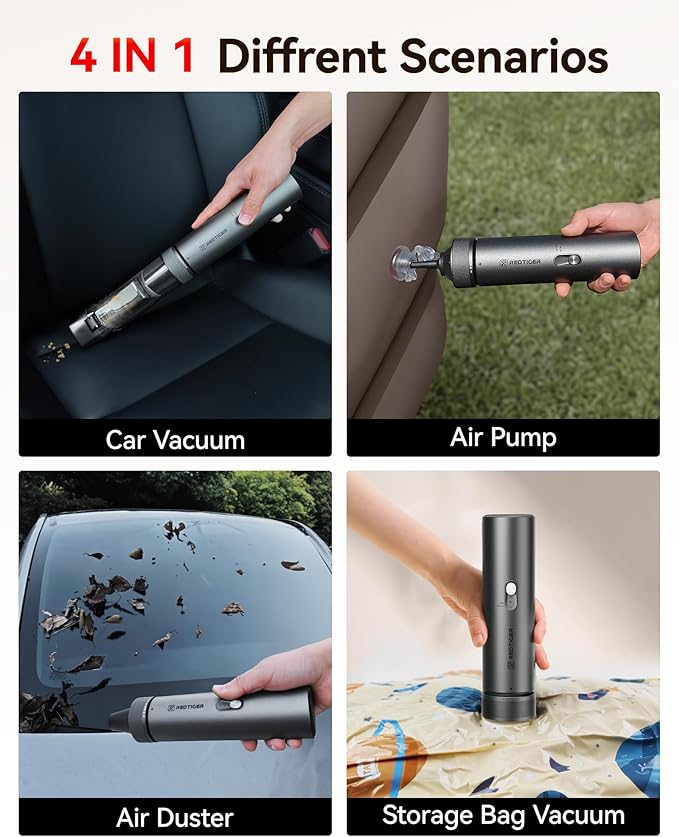 4 IN 1 Diffrent Scenarios

REDTIGER

Car Vacuum

REDTIGER

Air Pump

REDTIGER

Air Duster

REDTIGER

Storage Bag Vacuum