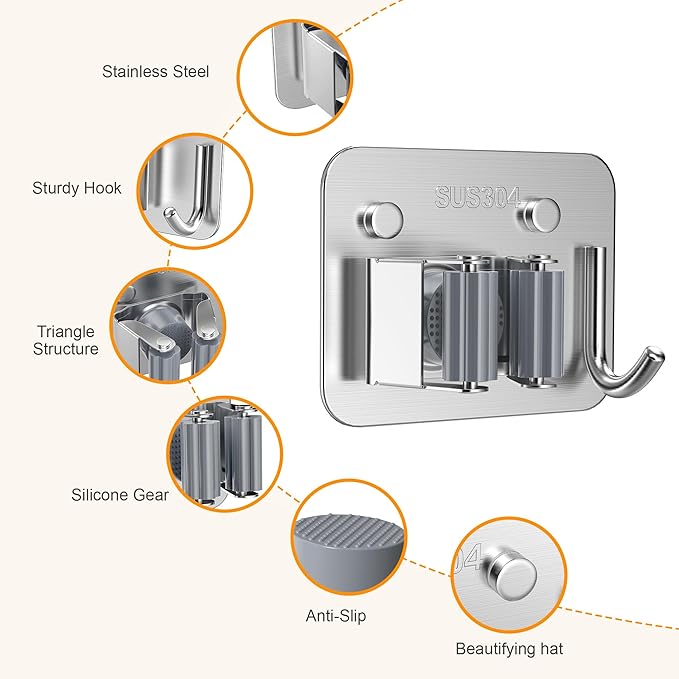 Stainless Steel

Sturdy Hook

SUS304

Triangle Structure

Silicone Gear

Anti-Slip

04

Beautifying hat