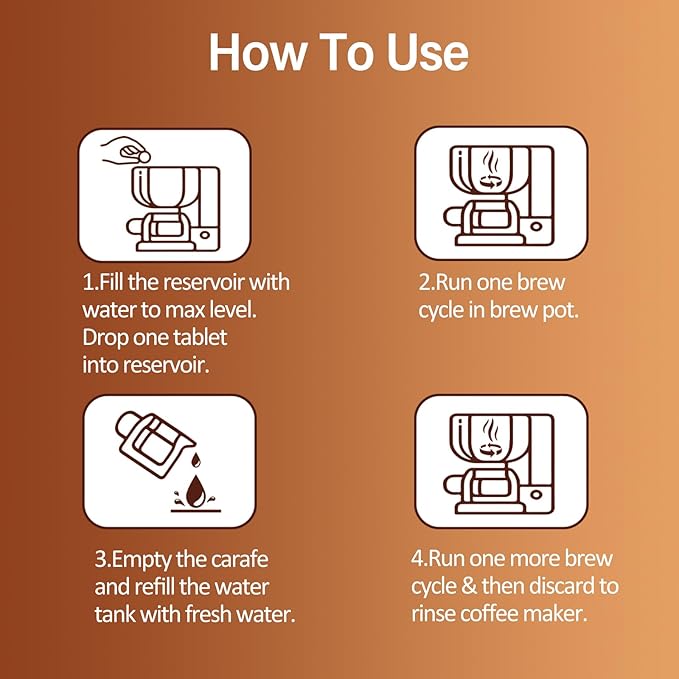 How To Use

1.Fill the reservoir with water to max level. Drop one tablet into reservoir.

2.Run one brew cycle in brew pot.

3.Empty the carafe and refill the water tank with fresh water.

4.Run one more brew cycle & then discard to rinse coffee maker.