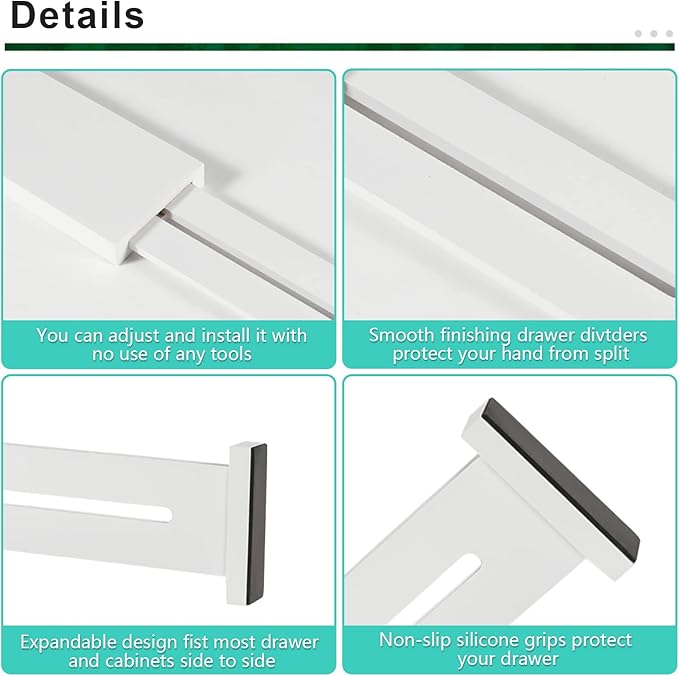 Details

You can adjust and install it with no use of any tools

Smooth finishing drawer divtders protect your hand from split

Expandable design fist most drawer and cabinets side to side

Non-slip silicone grips protect your drawer