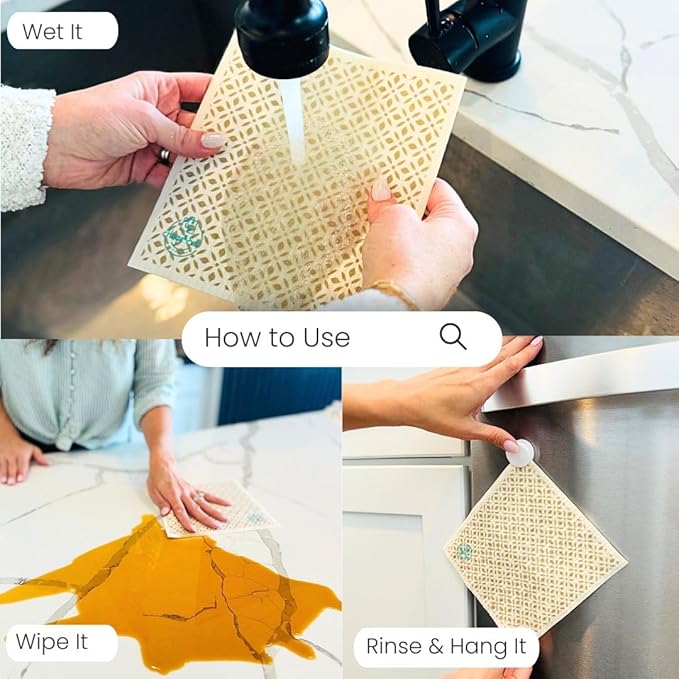 Wet It

How to Use

Wipe It

Rinse & Hang It