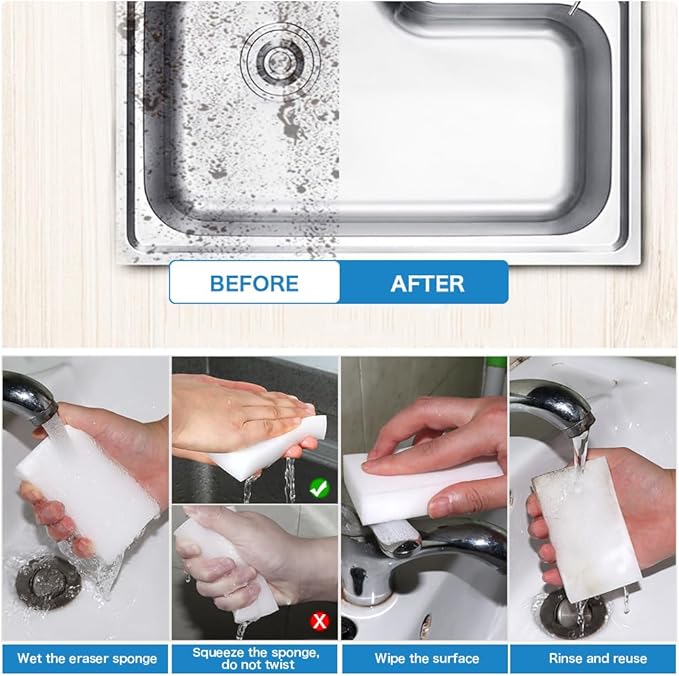 BEFORE
AFTER

Wet the eraser sponge

Squeeze the sponge, do not twist

Wipe the surface

Rinse and reuse