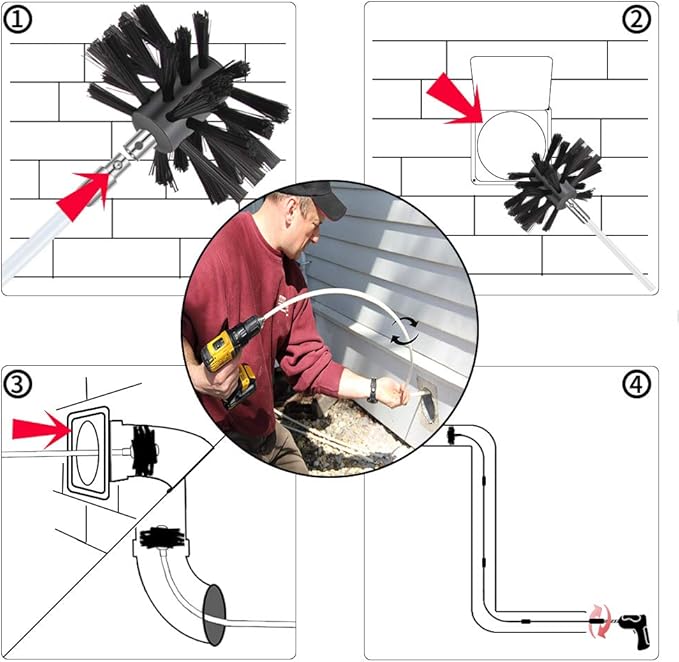 ①
②
③
④