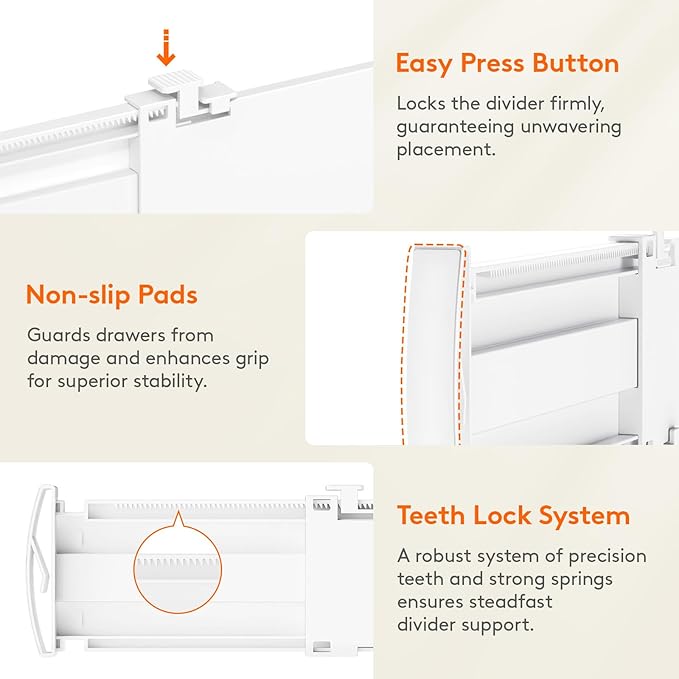 Easy Press Button

Locks the divider firmly, guaranteeing unwavering placement.

Non-slip Pads

Guards drawers from damage and enhances grip for superior stability.

Teeth Lock System

A robust system of precision teeth and strong springs ensures steadfast divider support.