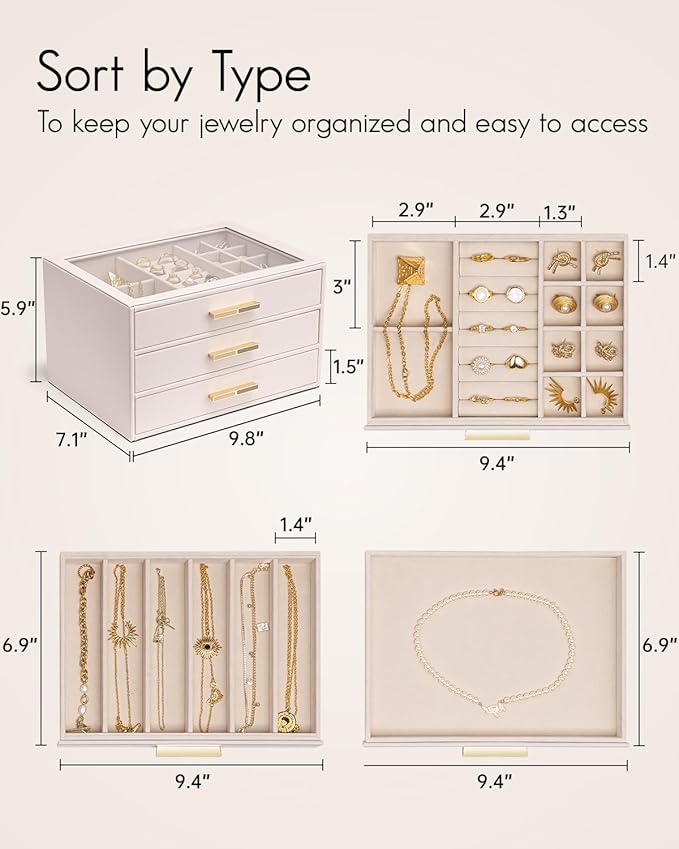 Sort by Type

To keep your jewelry organized and easy to access

5.9"

1.5"

7.1"

9.8"

2.9"

2.9"

1.3"

1.4"

3"

9.4"

1.4"

6.9"

9.4"

6.9"

9.4"