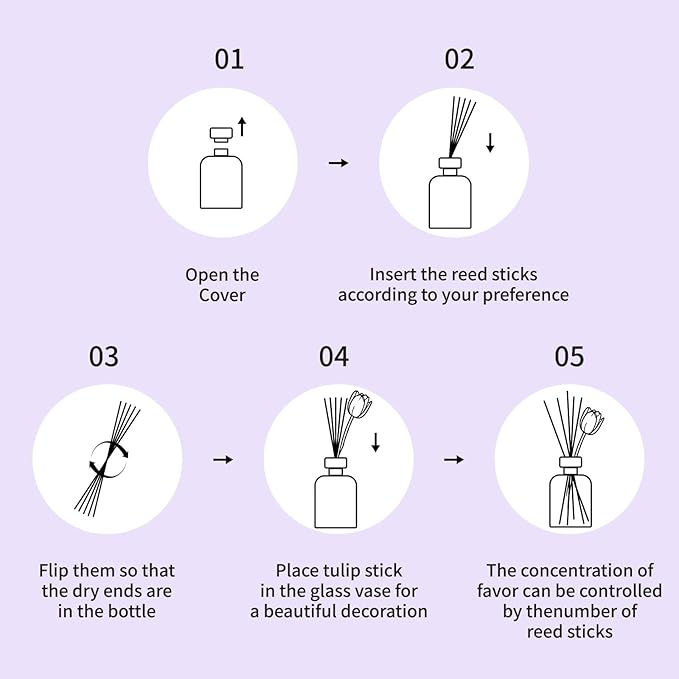 01

Open the Cover

02

Insert the reed sticks according to your preference

03

Flip them so that the dry ends are in the bottle

04

Place tulip stick in the glass vase for a beautiful decoration

05

The concentration of favor can be controlled by thenumber of reed sticks