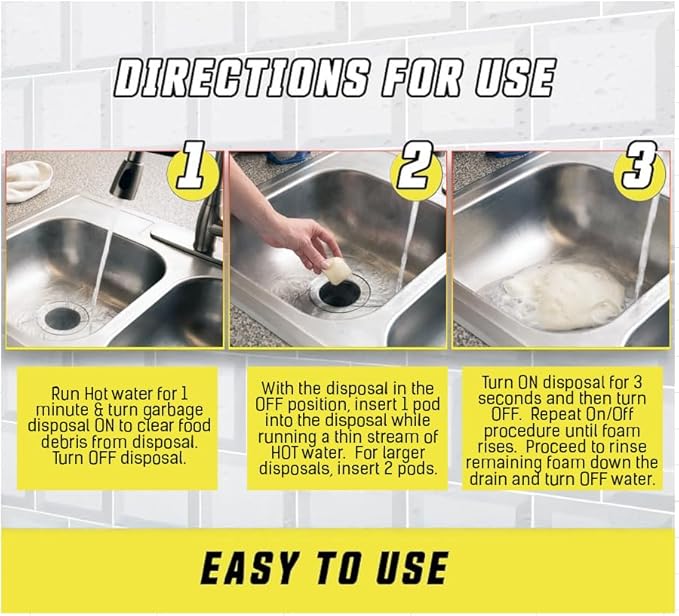 DIRECTIONS FOR USE

1

2

3

Run Hot water for 1 minute & turn garbage disposal ON to clear food debris from disposal. Turn OFF disposal.

With the disposal in the OFF position, insert 1 pod into the disposal while running a thin stream of HOT water. For larger disposals, insert 2 pods.

Turn ON disposal for 3 seconds and then turn OFF. Repeat On/Off procedure until foam rises. Proceed to rinse remaining foam down the drain and turn OFF water.

EASY TO USE