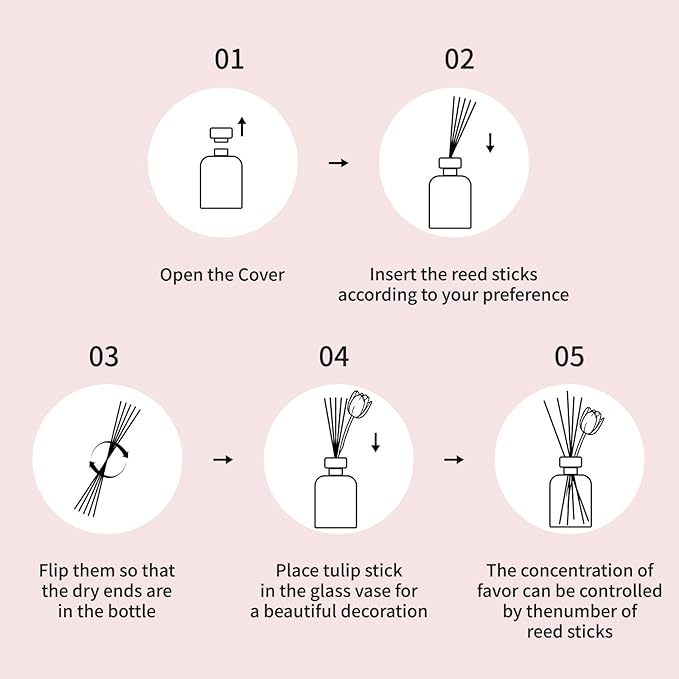 01

Open the Cover

02

Insert the reed sticks according to your preference

03

Flip them so that the dry ends are in the bottle

04

Place tulip stick in the glass vase for a beautiful decoration

05

The concentration of favor can be controlled by thenumber of reed sticks