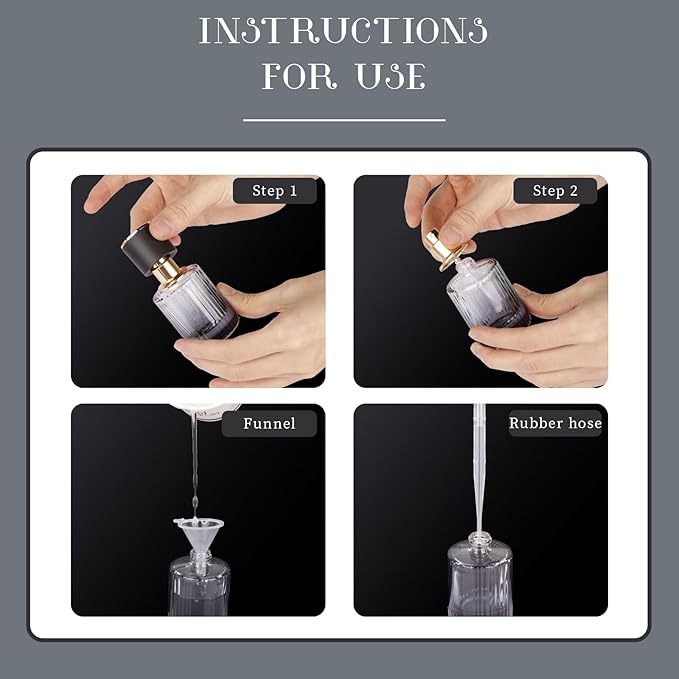 INSTRUCTIONS FOR USE

Step 1

Step 2

Funnel

Rubber hose