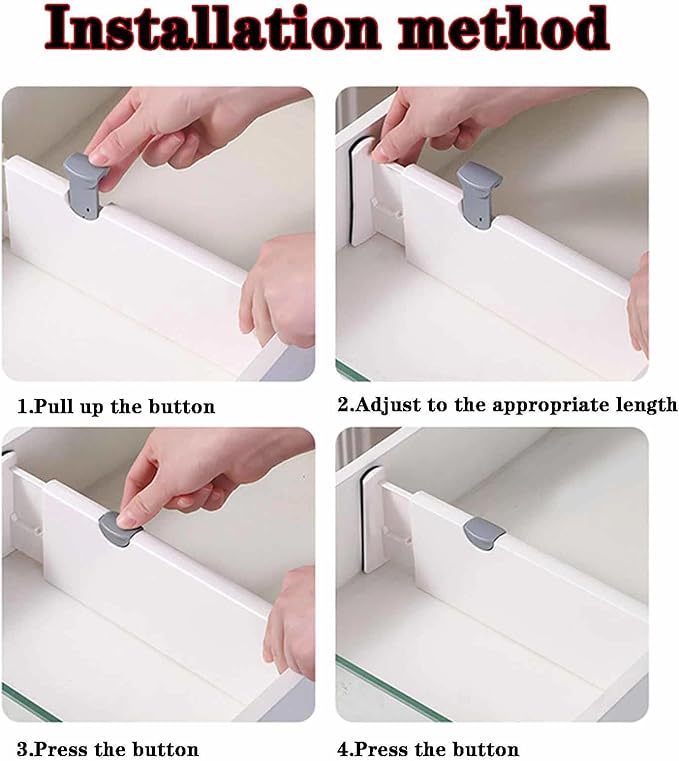 Installation method

1.Pull up the button

2.Adjust to the appropriate length

3.Press the button

4.Press the button