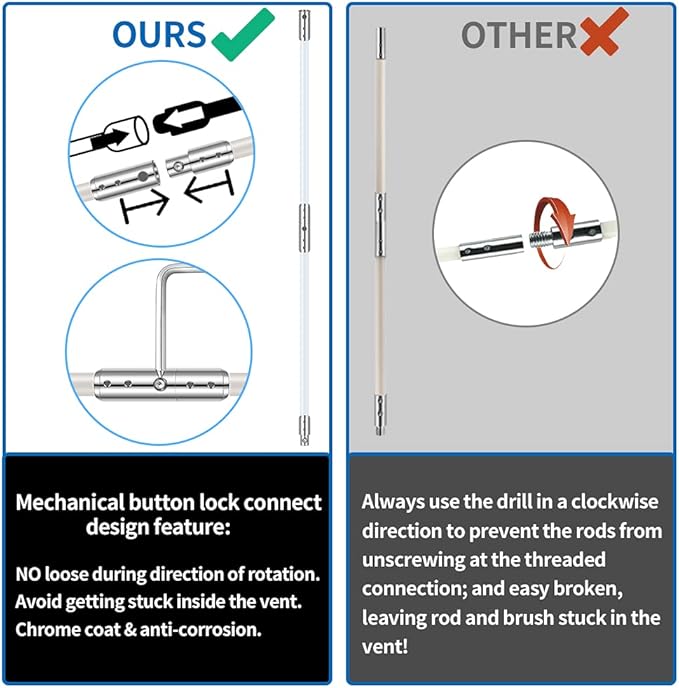 OURS

Mechanical button lock connect design feature:

NO loose during direction of rotation.
Avoid getting stuck inside the vent.
Chrome coat & anti-corrosion.

OTHER

Always use the drill in a clockwise direction to prevent the rods from unscrewing at the threaded connection; and easy broken, leaving rod and brush stuck in the vent!