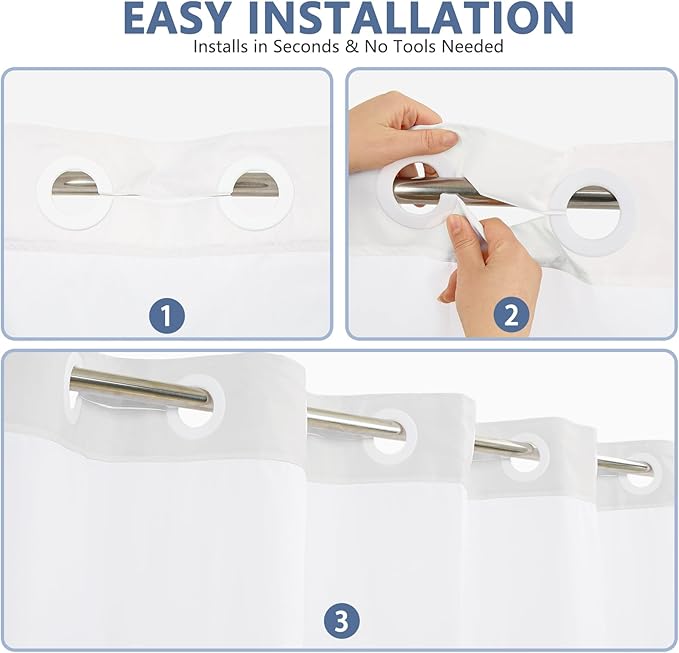 EASY INSTALLATION

Installs in Seconds & No Tools Needed

1

2

3