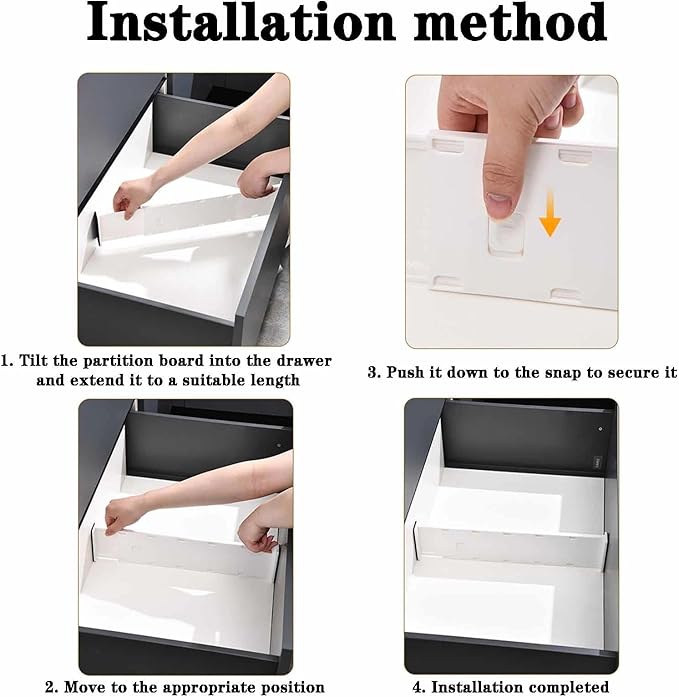 Installation method

1. Tilt the partition board into the drawer and extend it to a suitable length

3. Push it down to the snap to secure it

2. Move to the appropriate position

4. Installation completed