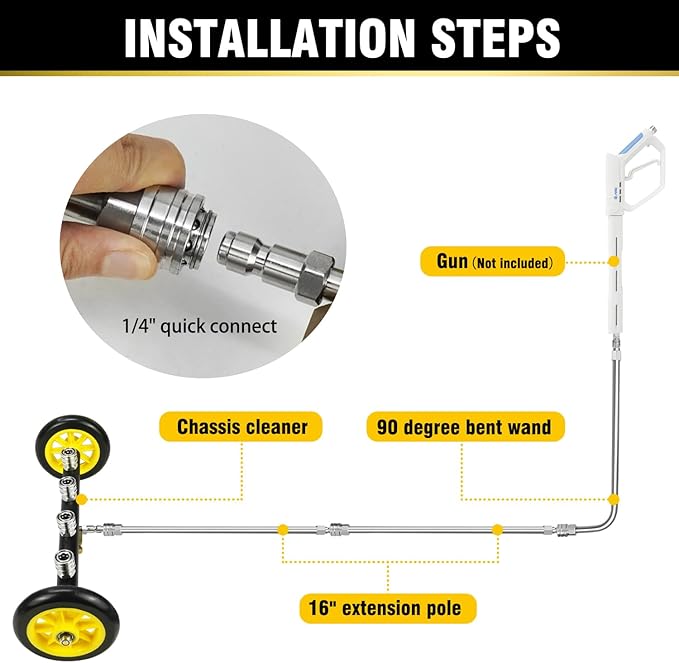 INSTALLATION STEPS

1/4" quick connect

Gun (Not included)

Chassis cleaner

90 degree bent wand

16" extension pole