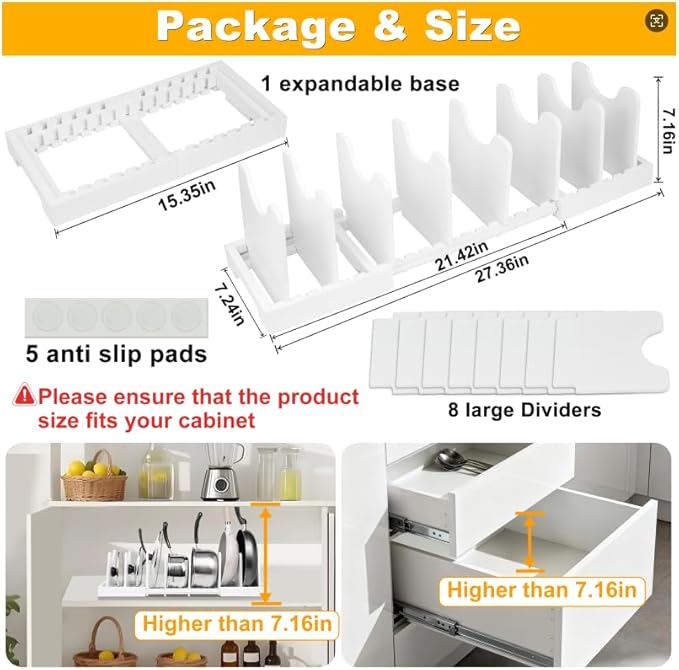 Package & Size

1 expandable base

15.35in

7.16in

21.42in

27.36in

7.24in

5 anti slip pads

Please ensure that the product size fits your cabinet

8 large Dividers

Higher than 7.16in

Higher than 7.16in