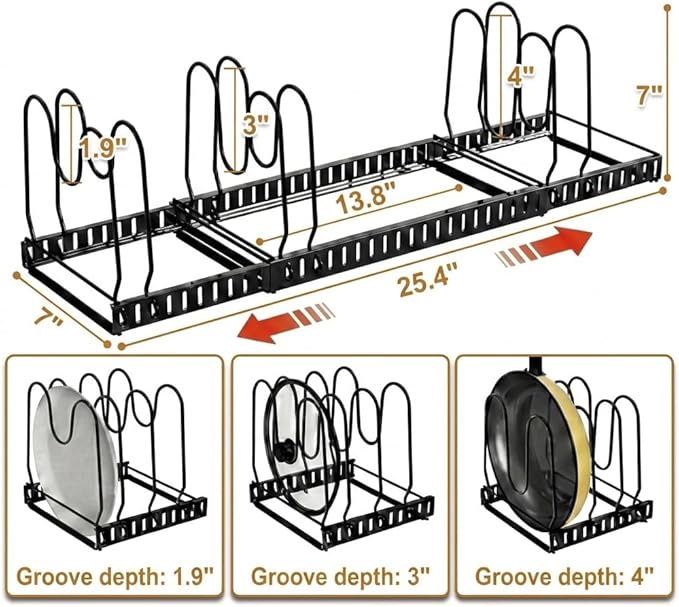 1.9"
3"
4"
7"
13.8"
25.4"
7"

Groove depth: 1.9"

Groove depth: 3"

Groove depth: 4"