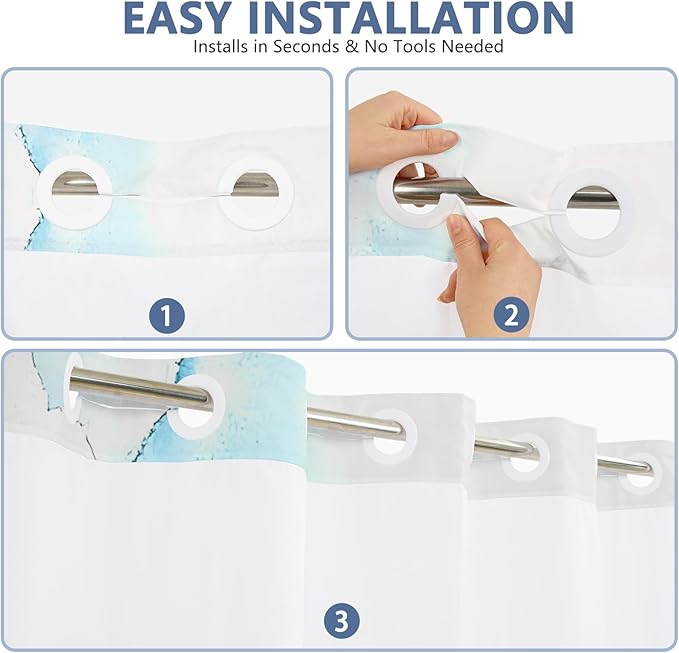 EASY INSTALLATION
Installs in Seconds & No Tools Needed

1

2

3