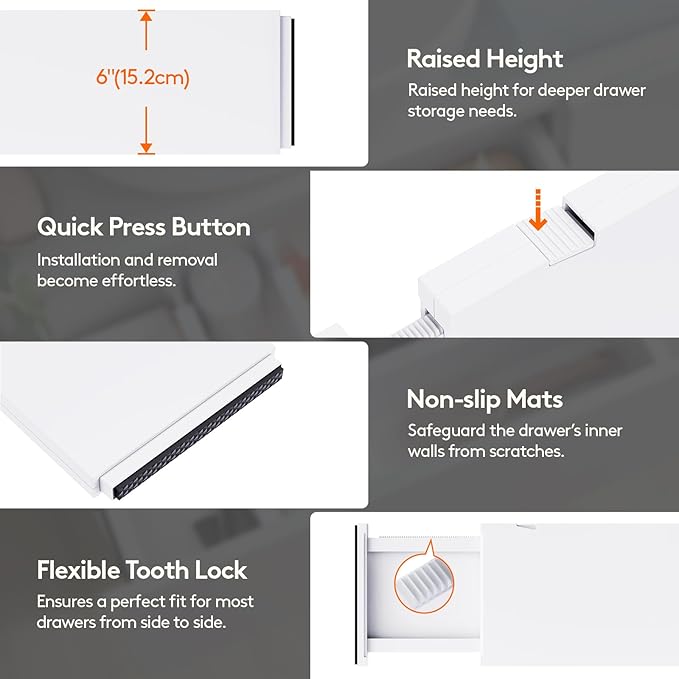 6"(15.2cm)

Raised Height
Raised height for deeper drawer storage needs.

Quick Press Button
Installation and removal become effortless.

Non-slip Mats
Safeguard the drawer's inner walls from scratches.

Flexible Tooth Lock
Ensures a perfect fit for most drawers from side to side.