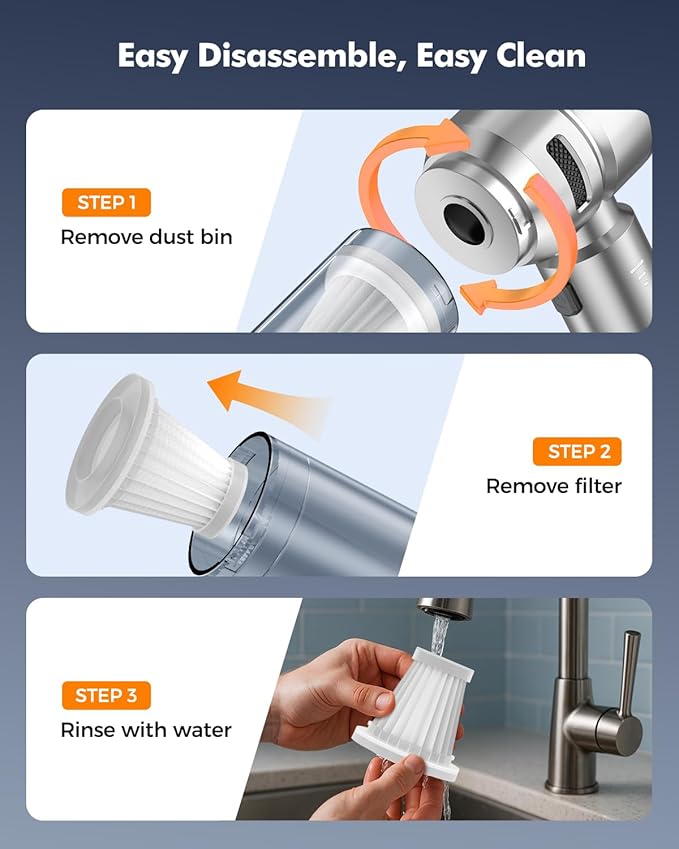 Easy Disassemble, Easy Clean

STEP 1
Remove dust bin

STEP 2
Remove filter

STEP 3
Rinse with water