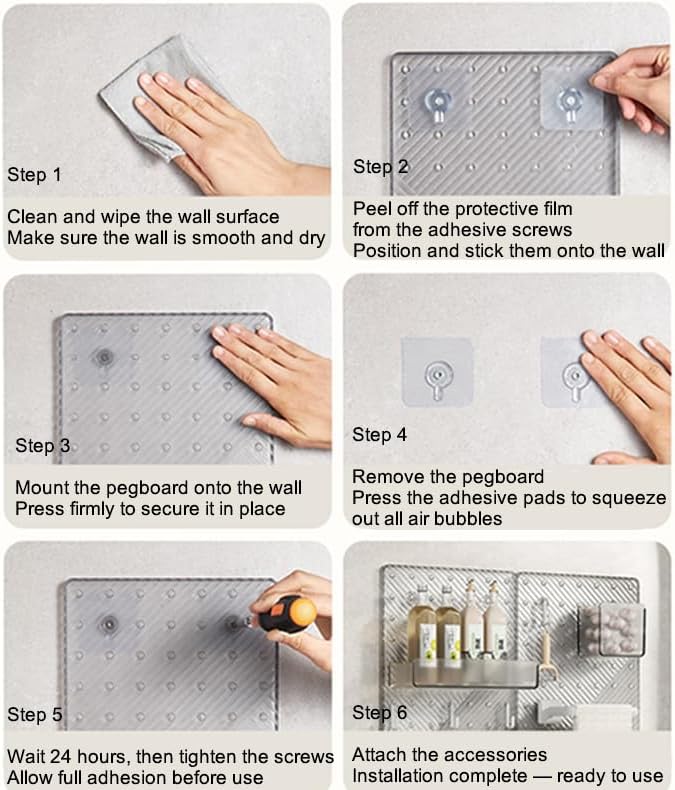 Step 1

Clean and wipe the wall surface
Make sure the wall is smooth and dry

Step 2

Peel off the protective film
from the adhesive screws
Position and stick them onto the wall

Step 3

Mount the pegboard onto the wall
Press firmly to secure it in place

Step 4

Remove the pegboard
Press the adhesive pads to squeeze out all air bubbles

Step 5

Wait 24 hours, then tighten the screws
Allow full adhesion before use

Step 6

Attach the accessories
Installation complete — ready to use