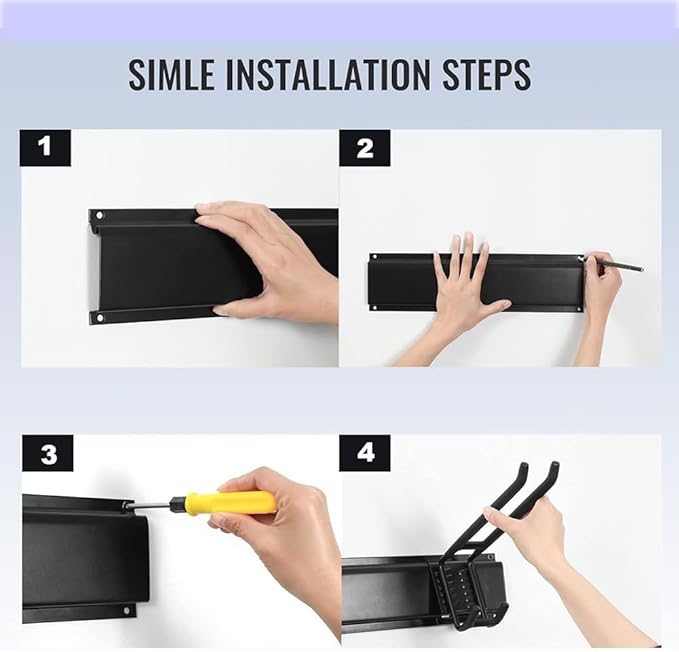 SIMLE INSTALLATION STEPS

1

2

3

4